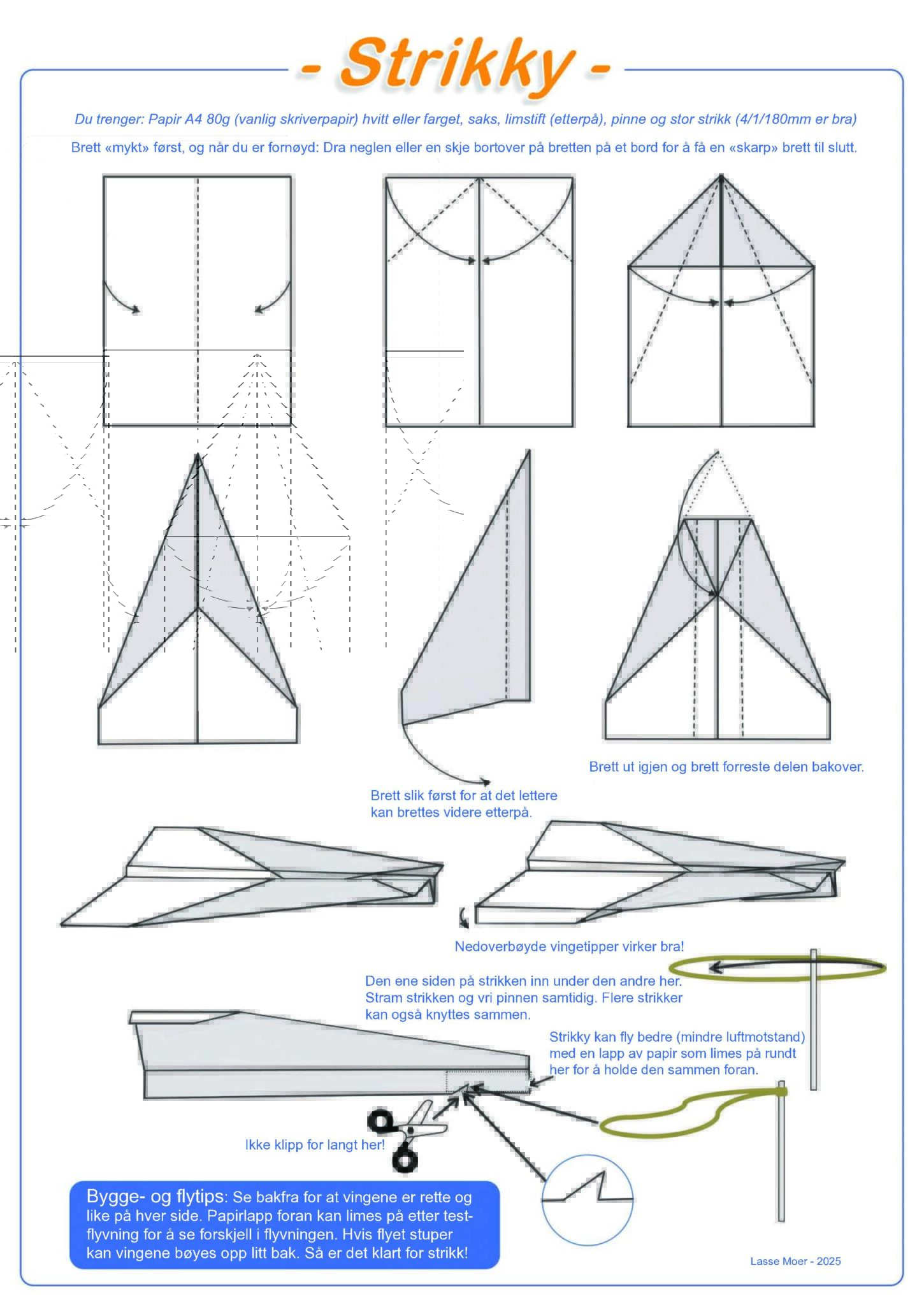 - Strikky -

Du trenger: Papir A4 80g (vanlig skriverpapir) hvitt eller farget, saks, limstift (etterpå), pinne og stor strikk (4/1/180mm er bra)

Brett «mykt» først, og når du er fornøyd: Dra neglen eller en skje bortover på bretten på et bord for å få en «skarp» brett til slutt.

Brett ut igjen og brett forreste delen bakover.

Brett slik først for at det lettere kan brettes videre etterpå.

Nedoverbøyde vingetipper virker bra!

Den ene siden på strikken inn under den andre her. Stram strikken og vri pinnen samtidig. Flere strikker kan også knyttes sammen.

Strikky kan fly bedre (mindre luftmotstand) med en lapp av papir som limes på rundt her for å holde den sammen foran.

Ikke klipp for langt her!

Bygge- og flytips: Se bakfra for at vingene er rette og like på hver side. Papirlapp foran kan limes på etter testflyvning for å se forskjell i flyvningen. Hvis flyet stuper kan vingene bøyes opp litt bak. Så er det klart for strikk!

Lasse Moer - 2025